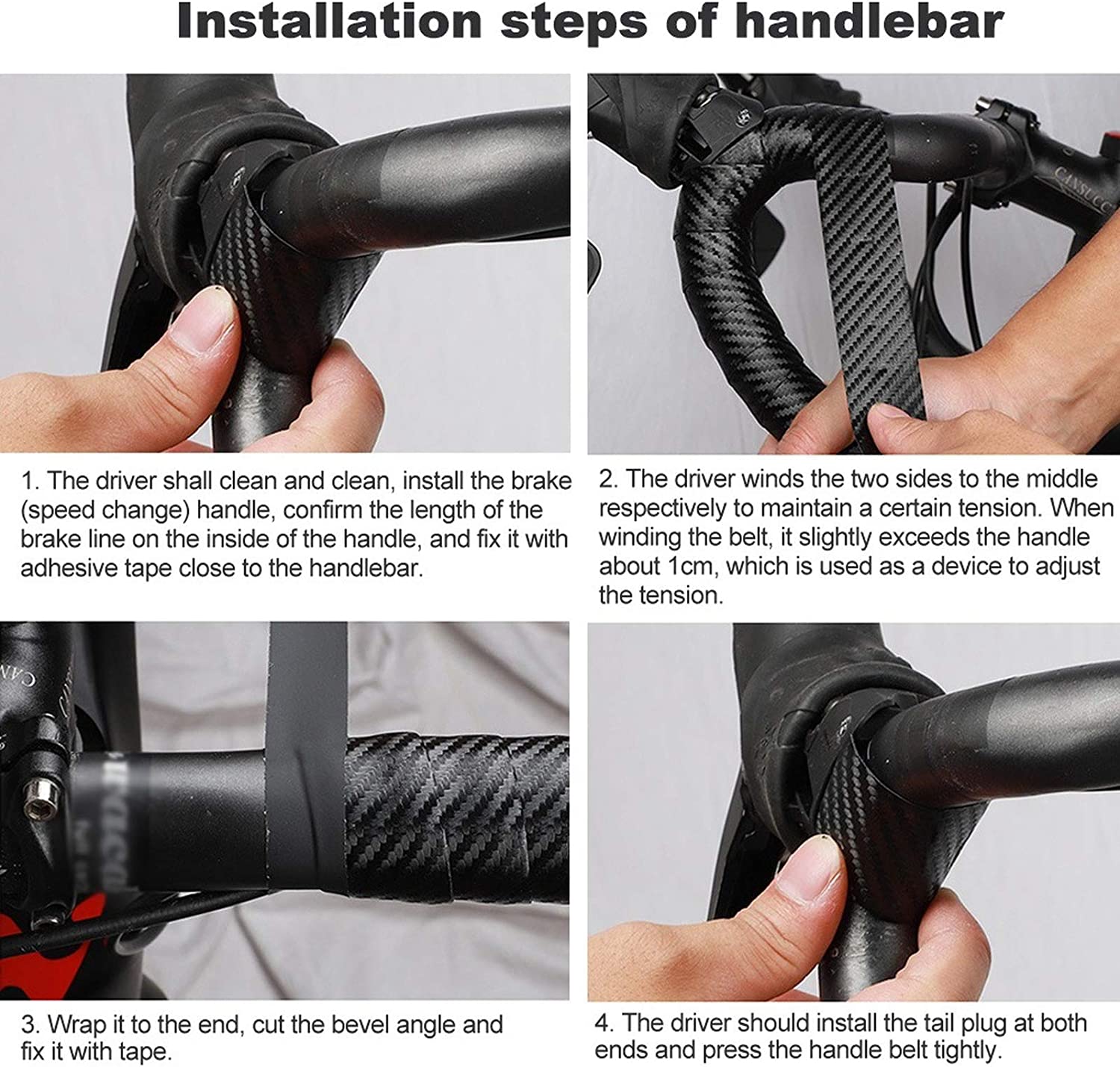 Installation steps of handlebar

CANSUCC

1. The driver shall clean and clean, install the brake (speed change) handle, confirm the length of the brake line on the inside of the handle, and fix it with adhesive tape close to the handlebar.

2. The driver winds the two sides to the middle respectively to maintain a certain tension. When winding the belt, it slightly exceeds the handle about 1cm, which is used as a device to adjust the tension.

3. Wrap it to the end, cut the bevel angle and fix it with tape.

4. The driver should install the tail plug at both ends and press the handle belt tightly.